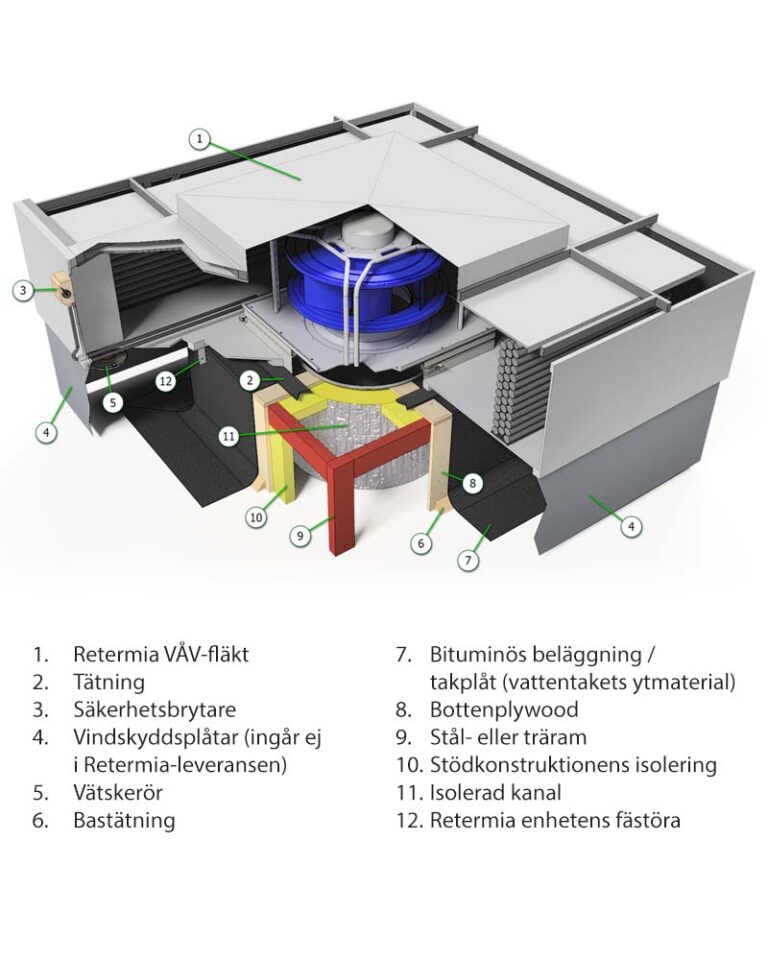 1
3
12
2
5
4
11
8
10
9
6
7
4

1. Retermia VÅV-fläkt
2. Tätning
3. Säkerhetsbrytare
4. Vindskyddsplåtar (ingår ej i Retermia-leveransen)
5. Vätskerör
6. Bastätning

7. Bituminös beläggning / takplåt (vattentakets ytmaterial)
8. Bottenplywood
9. Stål- eller träram
10. Stödkonstruktionens isolering
11. Isolerad kanal
12. Retermia enhetens fästöra